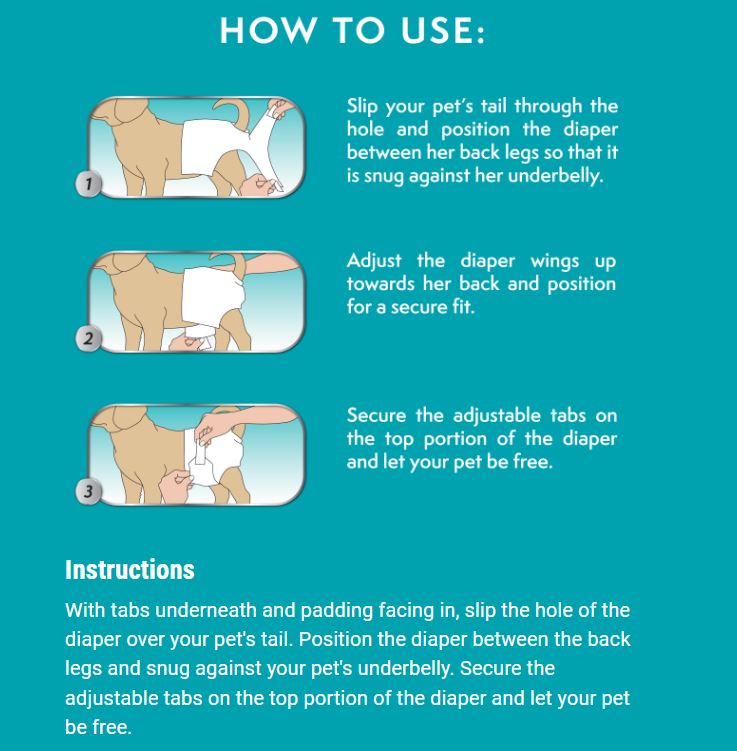 HOW TO USE:

1

Slip your pet's tail through the hole and position the diaper between her back legs so that it is snug against her underbelly.

2

Adjust the diaper wings up towards her back and position for a secure fit.

3

Secure the adjustable tabs on the top portion of the diaper and let your pet be free.

Instructions

With tabs underneath and padding facing in, slip the hole of the diaper over your pet's tail. Position the diaper between the back legs and snug against your pet's underbelly. Secure the adjustable tabs on the top portion of the diaper and let your pet be free.