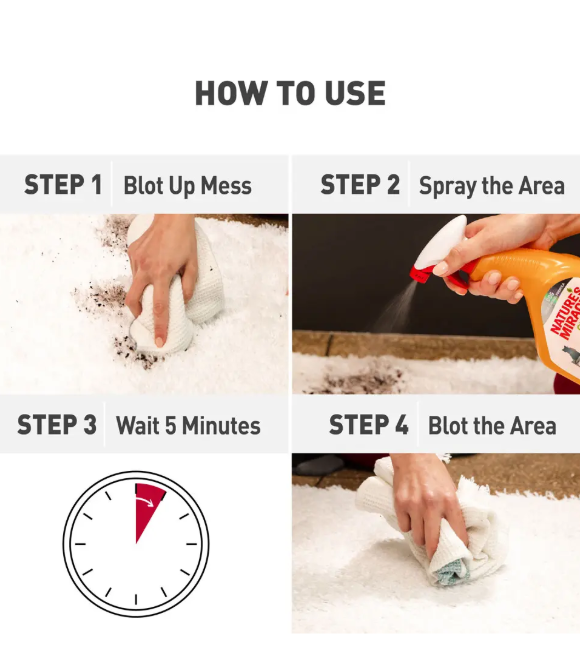 HOW TO USE

STEP 1 Blot Up Mess

STEP 2 Spray the Area

NATURE'S MIRACLE

STEP 3 Wait 5 Minutes

STEP 4 Blot the Area