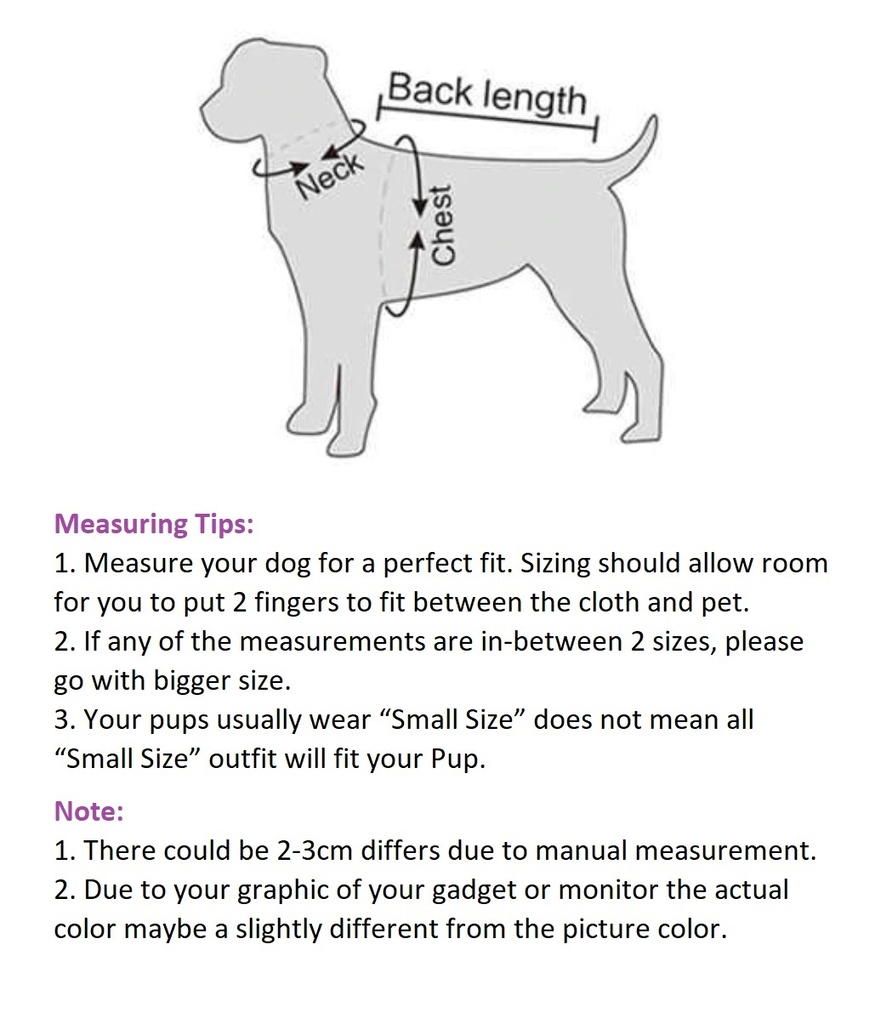 Back length
Neck
Chest

Measuring Tips:
1. Measure your dog for a perfect fit. Sizing should allow room for you to put 2 fingers to fit between the cloth and pet.
2. If any of the measurements are in-between 2 sizes, please go with bigger size.
3. Your pups usually wear “Small Size” does not mean all “Small Size” outfit will fit your Pup.

Note:
1. There could be 2-3cm differs due to manual measurement.
2. Due to your graphic of your gadget or monitor the actual color maybe a slightly different from the picture color.