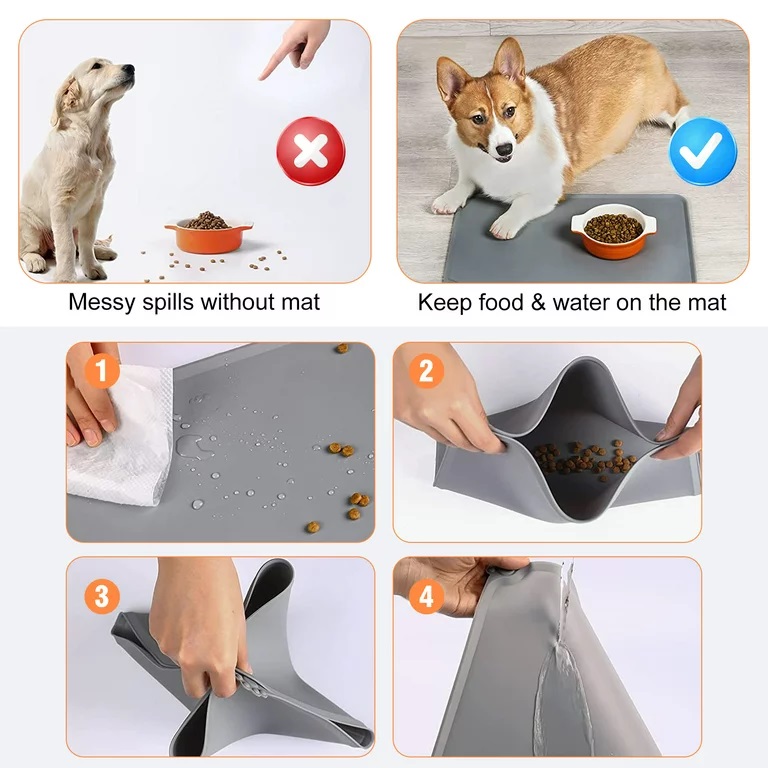 Messy spills without mat

Keep food & water on the mat

1

2

3

4